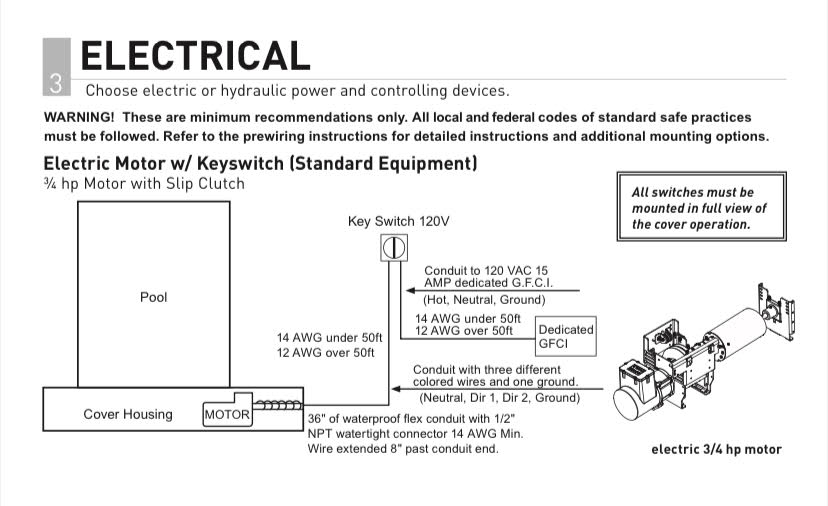 3

ELECTRICAL

Choose electric or hydraulic power and controlling devices.

WARNING! These are minimum recommendations only. All local and federal codes of standard safe practices must be followed. Refer to the prewiring instructions for detailed instructions and additional mounting options.

Electric Motor w/ Keyswitch (Standard Equipment)
¾ hp Motor with Slip Clutch

All switches must be mounted in full view of the cover operation.

Key Switch 120V

Pool

Conduit to 120 VAC 15 AMP dedicated G.F.C.I.
(Hot, Neutral, Ground)

14 AWG under 50ft
12 AWG over 50ft

Dedicated GFCI

14 AWG under 50ft
12 AWG over 50ft

Conduit with three different colored wires and one ground.
(Neutral, Dir 1, Dir 2, Ground)

Cover Housing

MOTOR

36" of waterproof flex conduit with 1/2" NPT watertight connector 14 AWG Min.
Wire extended 8" past conduit end.

electric 3/4 hp motor